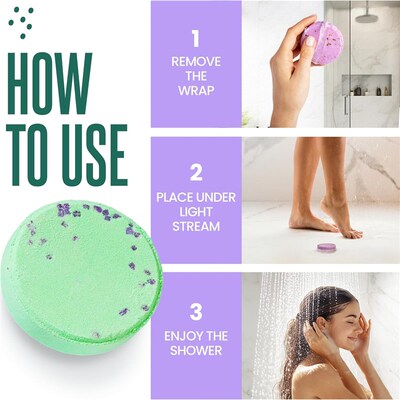 HOW TO USE

1
REMOVE THE WRAP

2
PLACE UNDER LIGHT STREAM

3
ENJOY THE SHOWER