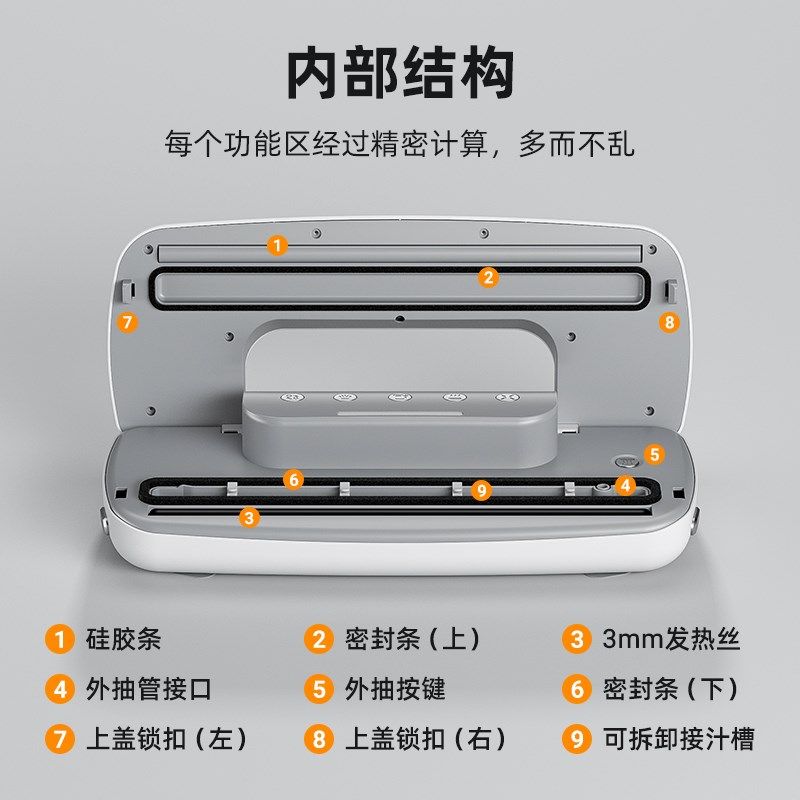 内部结构

每个功能区经过精密计算，多而不乱

1
2
7
8
5
6
9
4
3

1 硅胶条
2 密封条（上）
3 3mm发热丝
4 外抽管接口
5 外抽按键
6 密封条（下）
7 上盖锁扣（左）
8 上盖锁扣（右）
9 可拆卸接汁槽