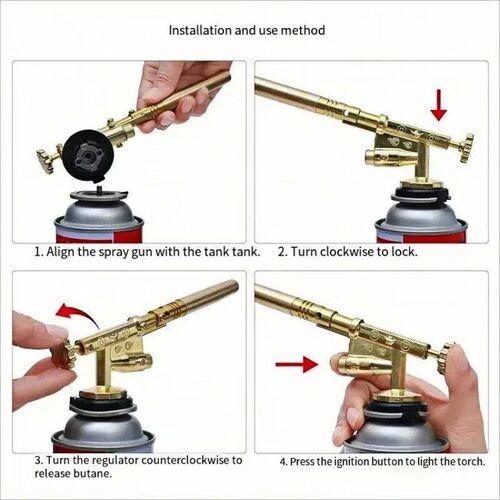 Installation and use method

1. Align the spray gun with the tank tank.

2. Turn clockwise to lock.

3. Turn the regulator counterclockwise to release butane.

4. Press the ignition button to light the torch.