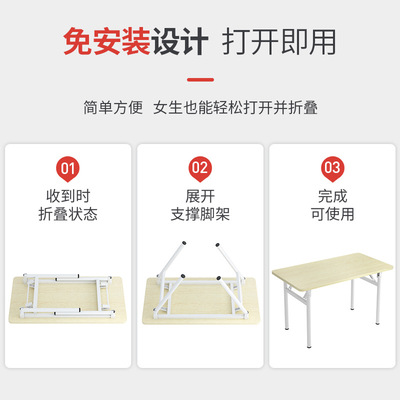 免安装设计 打开即用

简单方便 女生也能轻松打开并折叠

01
收到时
折叠状态

02
展开
支撑脚架

03
完成
可使用