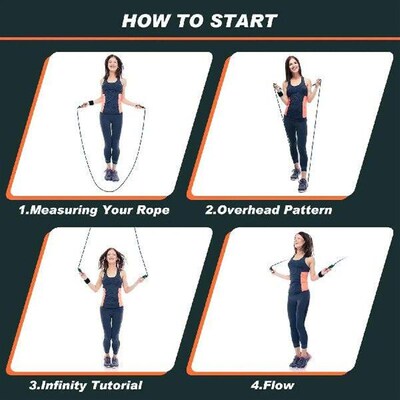 HOW TO START

1.Measuring Your Rope

2.Overhead Pattern

3.Infinity Tutorial

4.Flow