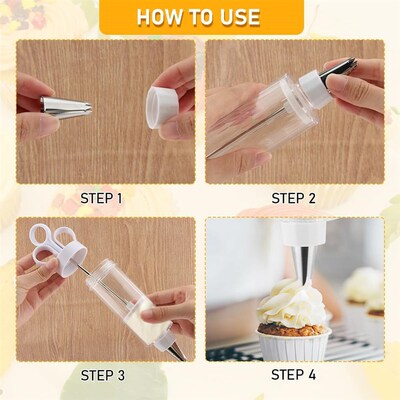 HOW TO USE

STEP 1

STEP 2

STEP 3

STEP 4