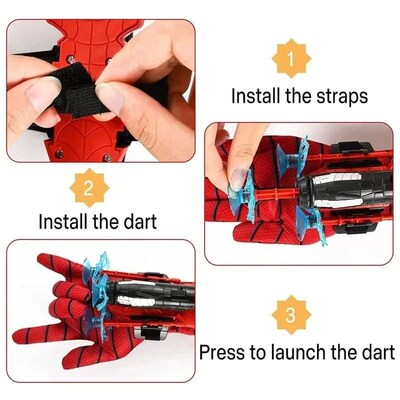 1

Install the straps

2

Install the dart

3

Press to launch the dart