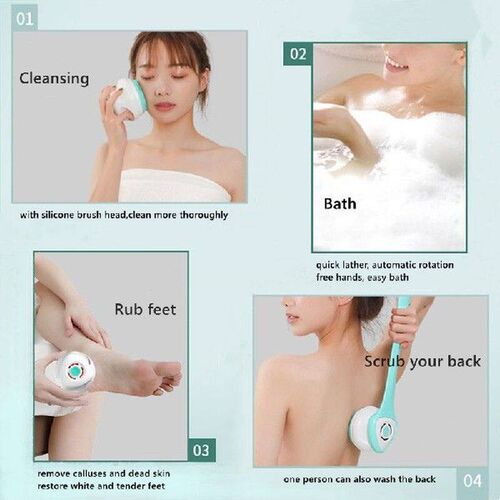 01

Cleansing

with silicone brush head,clean more thoroughly

02

Bath

quick lather, automatic rotation
free hands, easy bath

Rub feet

03

remove calluses and dead skin
restore white and tender feet

Scrub your back

one person can also wash the back

04