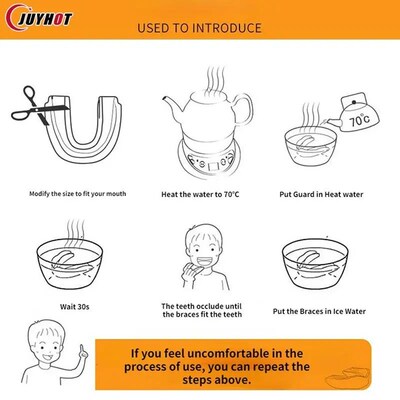 JUYHOT

USED TO INTRODUCE

70°C

Modify the size to fit your mouth

Heat the water to 70°C

Put Guard in Heat water

Wait 30s

The teeth occlude until the braces fit the teeth

Put the Braces in Ice Water

If you feel uncomfortable in the process of use, you can repeat the steps above.