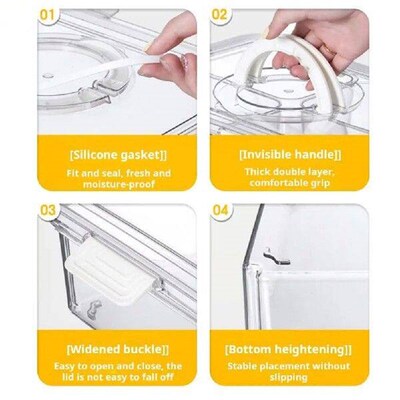 01

[Silicone gasket]]

Fit and seal, fresh and moisture-proof

02

[Invisible handle]]

Thick double layer, comfortable grip

03

[Widened buckle]]

Easy to open and close, the lid is not easy to fall off

04

[Bottom heightening]]

Stable placement without slipping