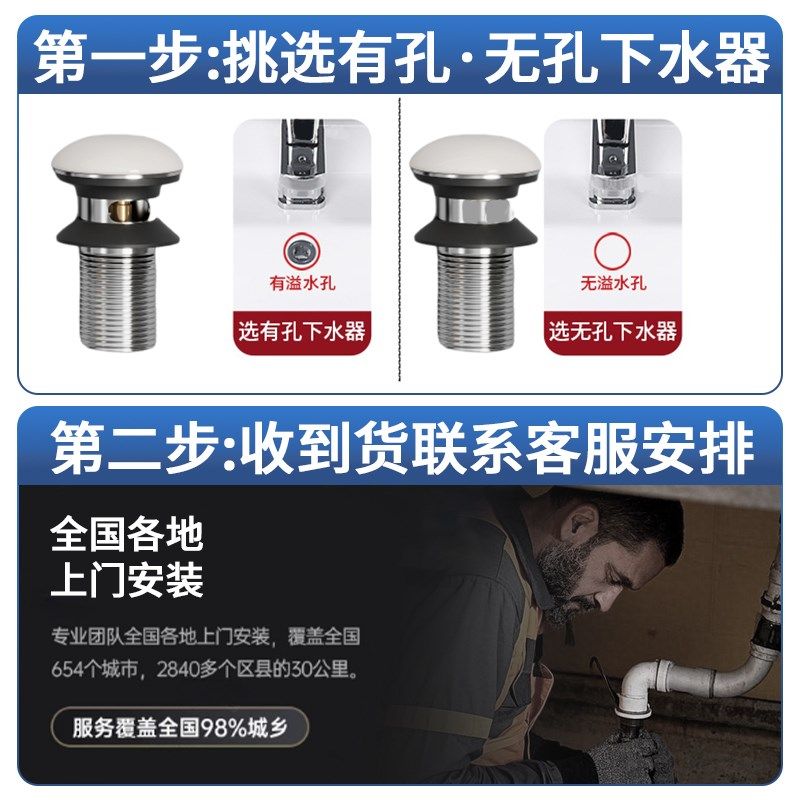 第一步:挑选有孔·无孔下水器

有溢水孔

选有孔下水器

无溢水孔

选无孔下水器

第二步:收到货联系客服安排

全国各地
上门安装

专业团队全国各地上门安装，覆盖全国654个城市，2840多个区县的30公里。

服务覆盖全国98%城乡