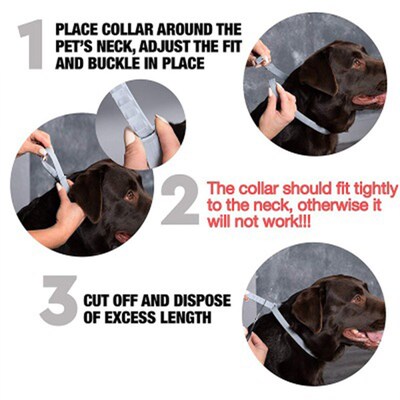 1 PLACE COLLAR AROUND THE PET'S NECK, ADJUST THE FIT AND BUCKLE IN PLACE

2 The collar should fit tightly to the neck, otherwise it will not work!!!

3 CUT OFF AND DISPOSE OF EXCESS LENGTH