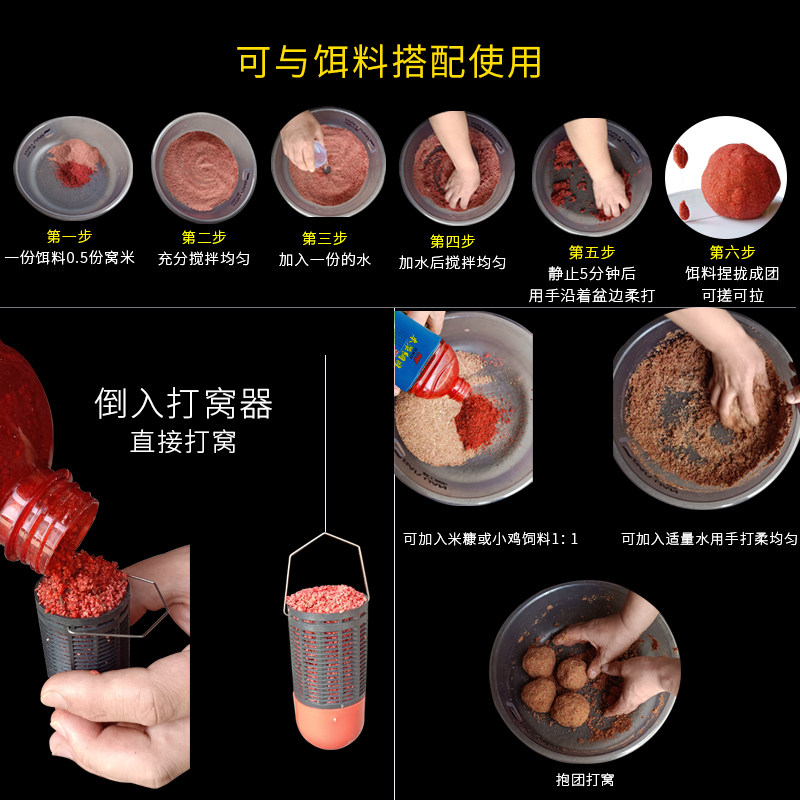 可与饵料搭配使用

第一步
一份饵料0.5份窝米

第二步
充分搅拌均匀

第三步
加入一份的水

第四步
加水后搅拌均匀

第五步
静止5分钟后
用手沿着盆边柔打

第六步
饵料捏拢成团
可搓可拉

倒入打窝器
直接打窝

可加入米糠或小鸡饲料1：1

可加入适量水用手打柔均匀

抱团打窝