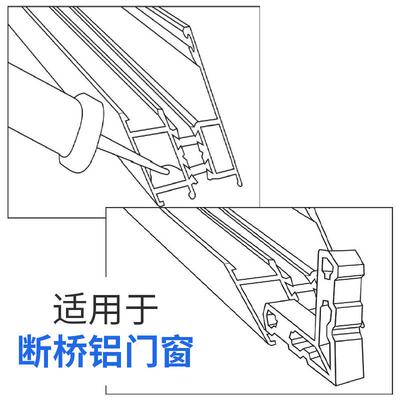 适用于
断桥铝门窗