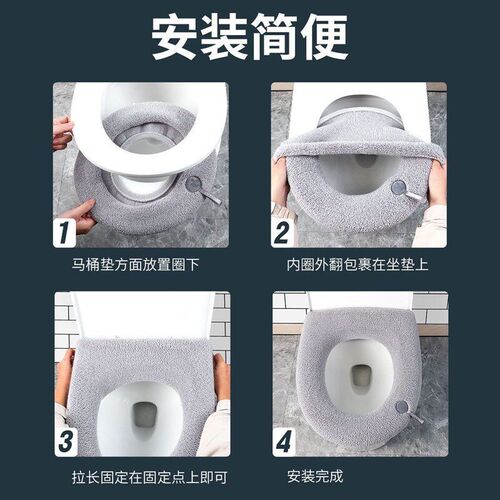 安装简便

1

马桶垫方面放置圈下

2

内圈外翻包裹在坐垫上

3

拉长固定在固定点上即可

4

安装完成