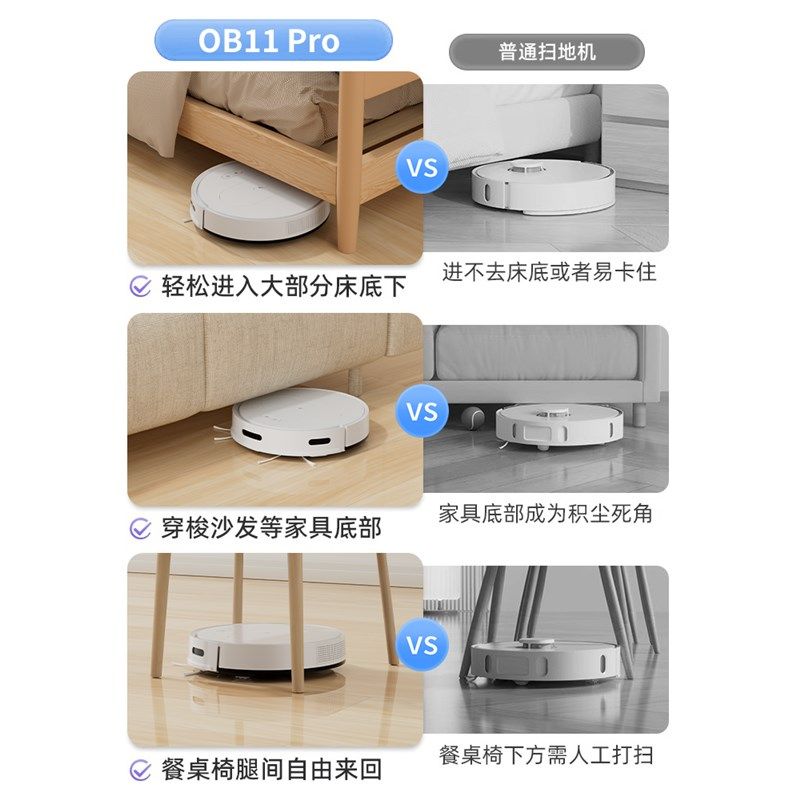 OB11 Pro

普通扫地机

VS

轻松进入大部分床底下

进不去床底或者易卡住

VS

穿梭沙发等家具底部

家具底部成为积尘死角

VS

餐桌椅腿间自由来回

餐桌椅下方需人工打扫