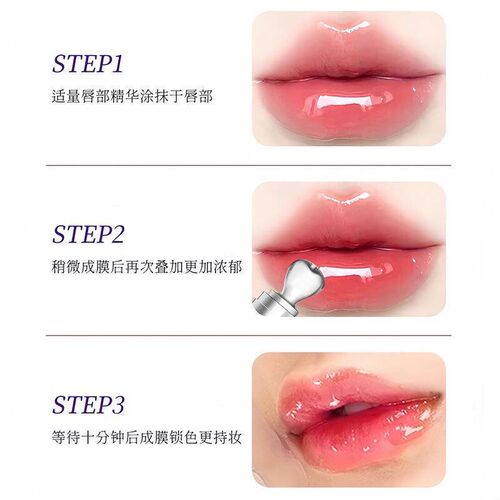 STEP1
适量唇部精华涂抹于唇部

STEP2
稍微成膜后再次叠加更加浓郁

STEP3
等待十分钟后成膜锁色更持妆