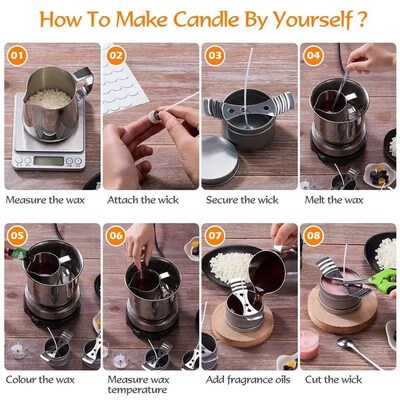 How To Make Candle By Yourself ?

01
Measure the wax

02
Attach the wick

03
Secure the wick

04
Melt the wax

05
Colour the wax

06
Measure wax temperature

07
Add fragrance oils

08
Cut the wick