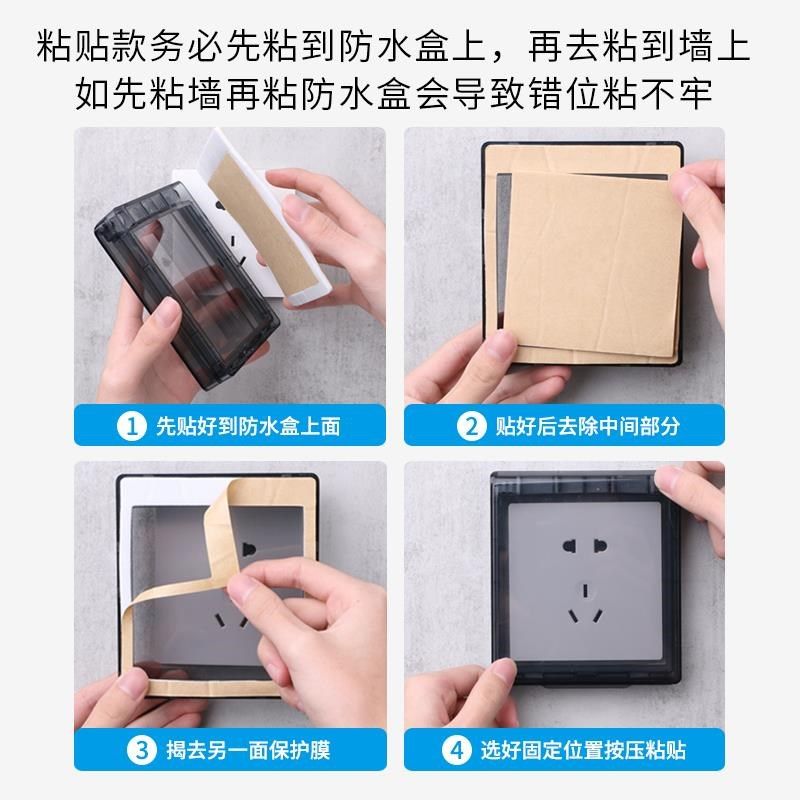 粘贴款务必先粘到防水盒上，再去粘到墙上
如先粘墙再粘防水盒会导致错位粘不牢

1 先贴好到防水盒上面

2 贴好后去除中间部分

3 揭去另一面保护膜

4 选好固定位置按压粘贴