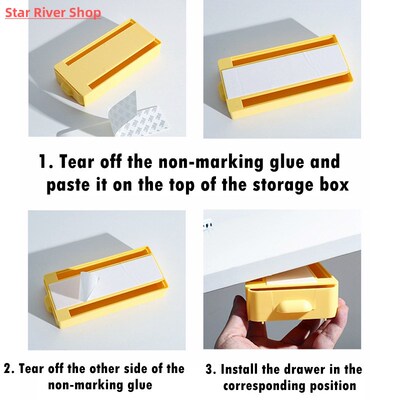 Star River Shop

1. Tear off the non-marking glue and paste it on the top of the storage box

2. Tear off the other side of the non-marking glue

3. Install the drawer in the corresponding position