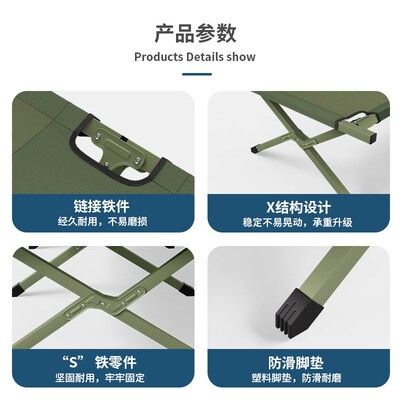 产品参数
Products Details show

链接铁件
经久耐用，不易磨损

X结构设计
稳定不易晃动，承重升级

“S” 铁零件
坚固耐用，牢牢固定

防滑脚垫
塑料脚垫，防滑耐磨