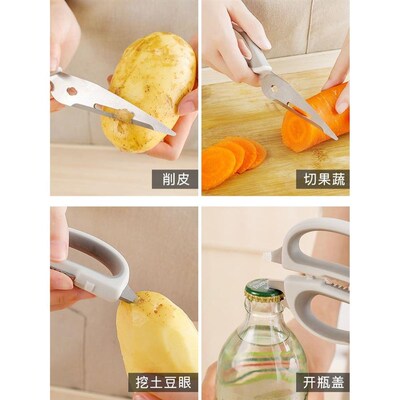 削皮

切果蔬

挖土豆眼

开瓶盖