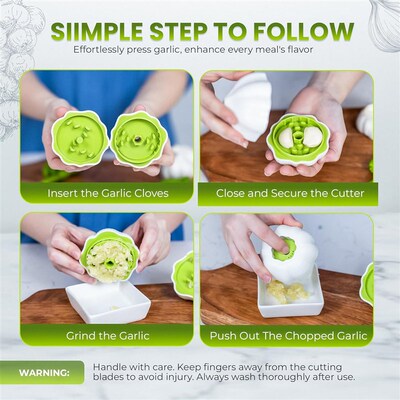 SIIMPLE STEP TO FOLLOW
Effortlessly press garlic, enhance every meal's flavor

Insert the Garlic Cloves

Close and Secure the Cutter

Grind the Garlic

Push Out The Chopped Garlic

WARNING: Handle with care. Keep fingers away from the cutting blades to avoid injury. Always wash thoroughly after use.