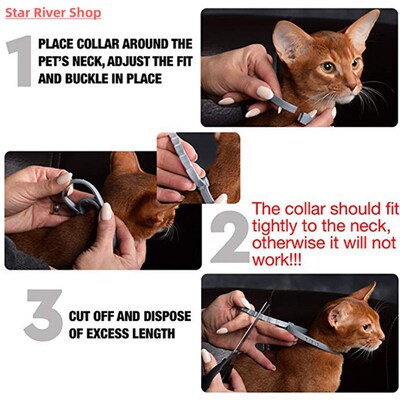 Star River Shop

1 PLACE COLLAR AROUND THE PET'S NECK, ADJUST THE FIT AND BUCKLE IN PLACE

2 The collar should fit tightly to the neck, otherwise it will not work!!!

3 CUT OFF AND DISPOSE OF EXCESS LENGTH