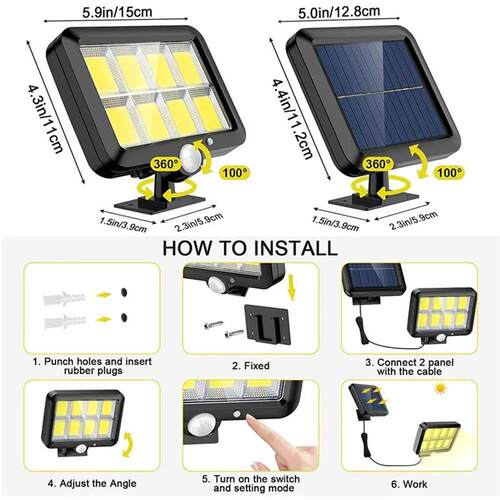 5.9in/15cm

4.3in/11cm

360°

100°

1.5in/3.9cm

2.3in/5.9cm

5.0in/12.8cm

4.4in/11.2cm

360°

100°

1.5in/3.9cm

2.3in/5.9cm

HOW TO INSTALL

1. Punch holes and insert rubber plugs

2. Fixed

3. Connect 2 panel with the cable

4. Adjust the Angle

5. Turn on the switch and setting mode

6. Work