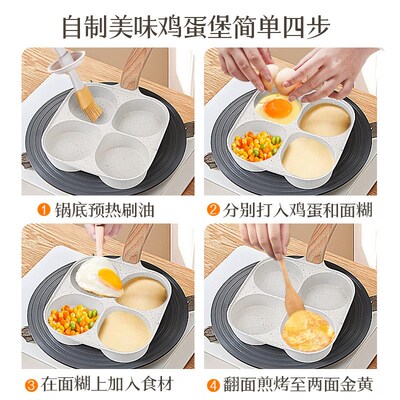 自制美味鸡蛋堡简单四步

1 锅底预热刷油

2 分别打入鸡蛋和面糊

3 在面糊上加入食材

4 翻面煎烤至两面金黄