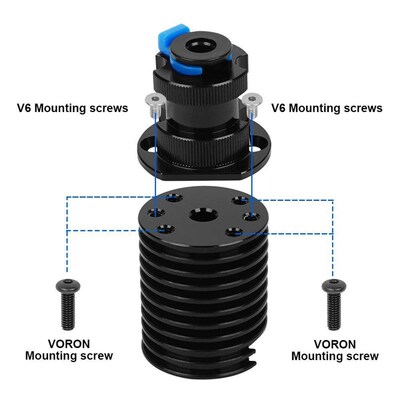 V6 Mounting screws

V6 Mounting screws

VORON
Mounting screw

VORON
Mounting screw