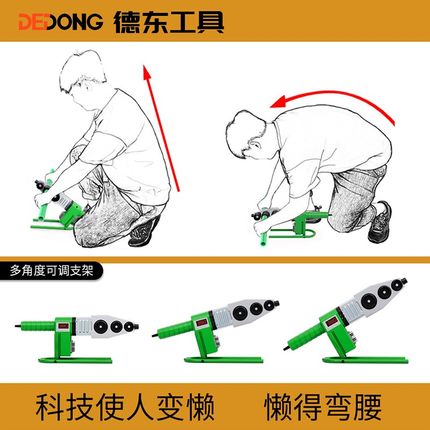 DEDONG 德东工具

多角度可调支架

科技使人变懒 懒得弯腰