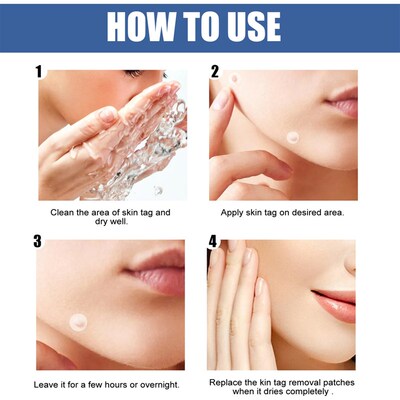 HOW TO USE

1

Clean the area of skin tag and dry well.

2

Apply skin tag on desired area.

3

Leave it for a few hours or overnight.

4

Replace the kin tag removal patches when it dries completely .