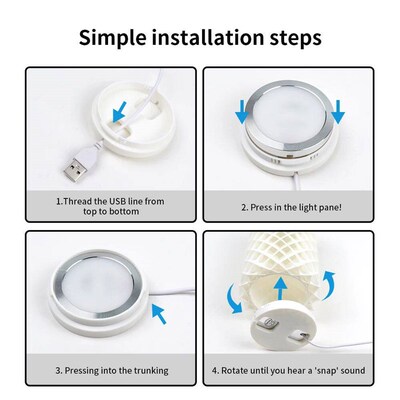 Simple installation steps

1.Thread the USB line from top to bottom

2. Press in the light pane!

3. Pressing into the trunking

4. Rotate until you hear a 'snap' sound