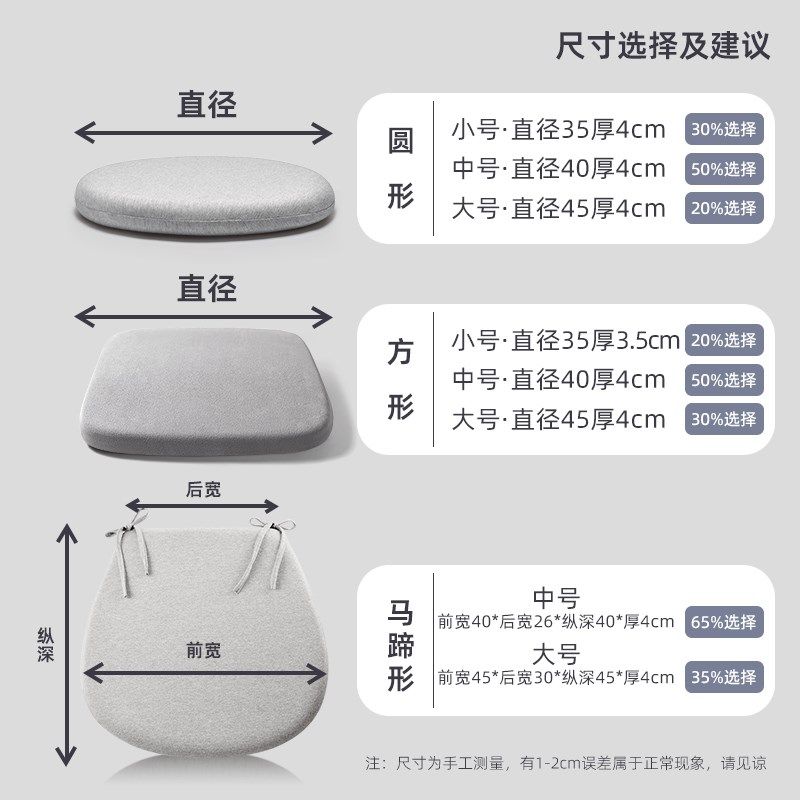 尺寸选择及建议

直径

圆形

小号·直径35厚4cm 30%选择
中号·直径40厚4cm 50%选择
大号·直径45厚4cm 20%选择

直径

方形

小号·直径35厚3.5cm 20%选择
中号·直径40厚4cm 50%选择
大号·直径45厚4cm 30%选择

后宽

纵深

前宽

马蹄形

中号
前宽40*后宽26*纵深40*厚4cm 65%选择
大号
前宽45*后宽30*纵深45*厚4cm 35%选择

注：尺寸为手工测量，有1-2cm误差属于正常现象，请见谅