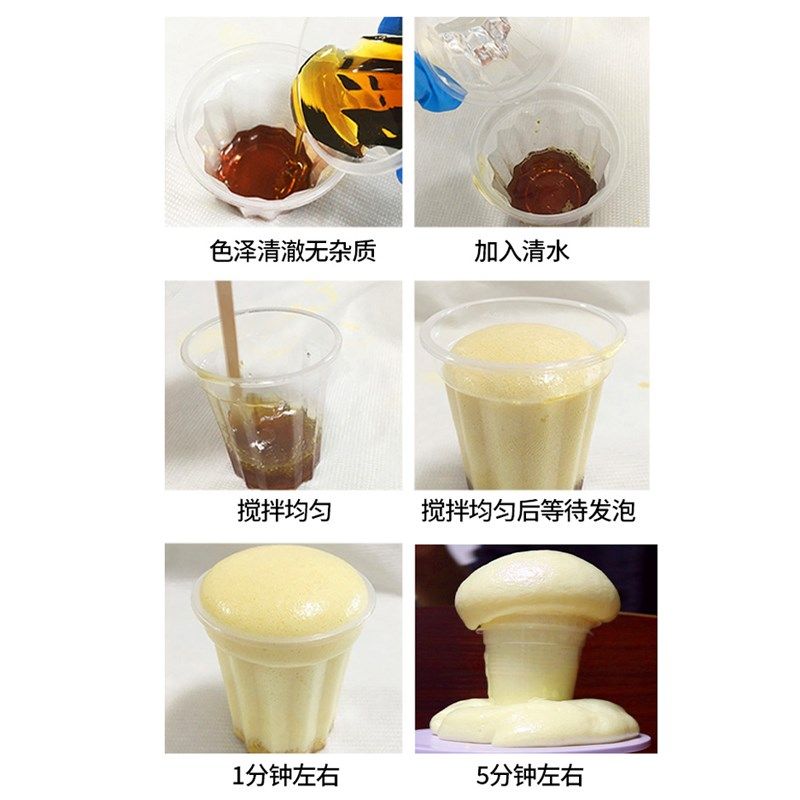 色泽清澈无杂质

加入清水

搅拌均匀

搅拌均匀后等待发泡

1分钟左右

5分钟左右