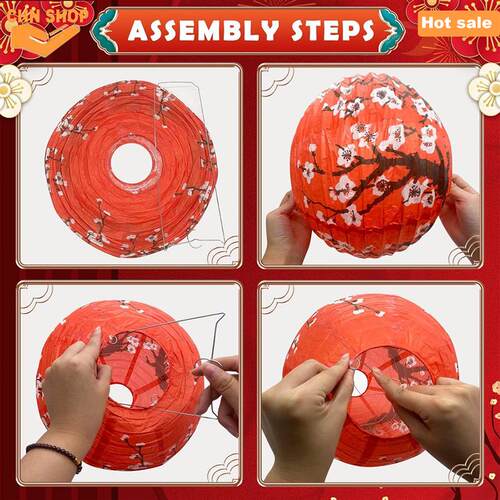 CHN SHOP

ASSEMBLY STEPS

Hot sale