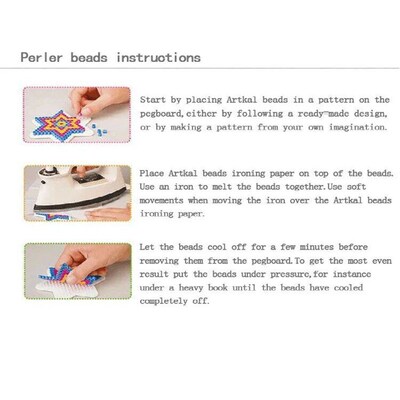 Perler beads instruotions

Start by placing Artkal beads in a pattern on the pegboard, either by following a ready-made design, or by making a pattern from your own imagination.

Place Artkal beads ironing paper on top of the beads. Use an iron to melt the beads together. Use soft movements when moving the iron over the Artkal beads ironing paper.

Let the beads cool off for a few minutes before removing them from the pegboard. To get the most even result put the beads under pressure, for instance under a heavy book until the beads have cooled completely off.