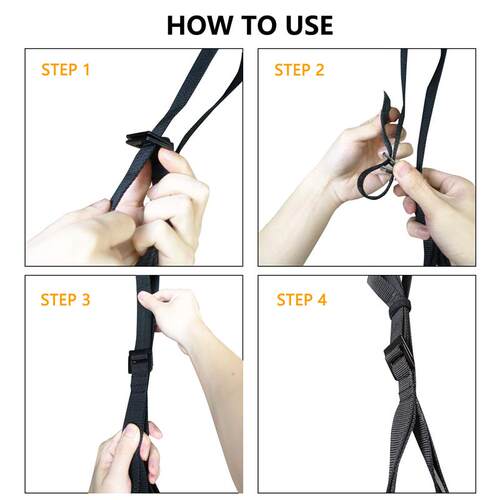 HOW TO USE

STEP 1

STEP 2

STEP 3

STEP 4