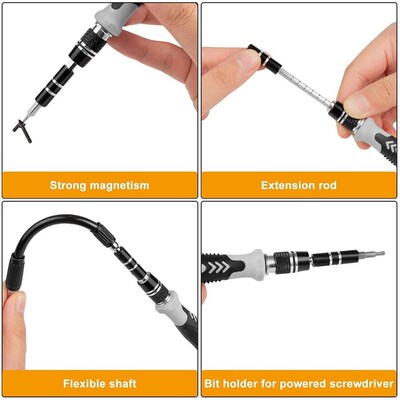 Strong magnetism

Extension rod

Flexible shaft

Bit holder for powered screwdriver