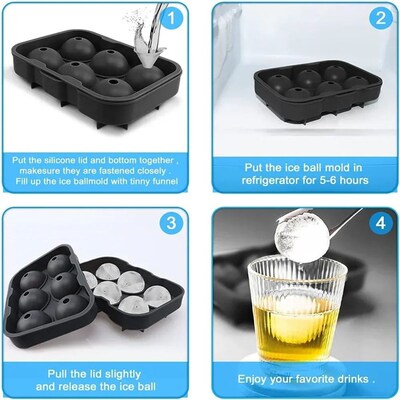 1

Put the silicone lid and bottom together , makesure they are fastened closely . Fill up the ice ballmold with tinny funnel

2

Put the ice ball mold in refrigerator for 5-6 hours

3

Pull the lid slightly and release the ice ball

4

Enjoy your favorite drinks .