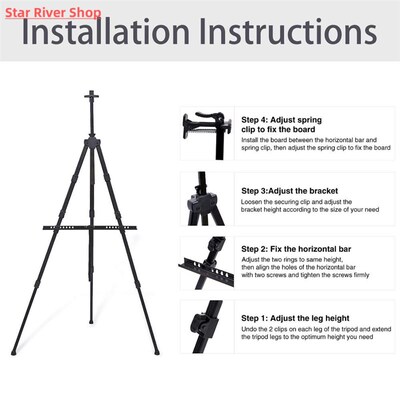 Star River Shop

Installation Instructions

Step 4: Adjust spring clip to fix the board
Install the board between the horizontal bar and spring clip, then adjust the spring clip to fix the board

Step 3:Adjust the bracket
Loosen the securing clip and adjust the bracket height according to the size of your need

Step 2: Fix the horizontal bar
Adjust the two rings to same height, then align the holes of the horizontal bar with two screws and tighten the screws firmly

Step 1: Adjust the leg height
Undo the 2 clips on each leg of the tripod and extend the tripod legs to the optimum height you need