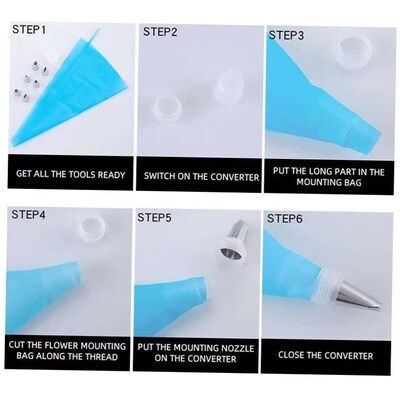 STEP1

GET ALL THE TOOLS READY

STEP2

SWITCH ON THE CONVERTER

STEP3

PUT THE LONG PART IN THE MOUNTING BAG

STEP4

CUT THE FLOWER MOUNTING BAG ALONG THE THREAD

STEP5

PUT THE MOUNTING NOZZLE ON THE CONVERTER

STEP6

CLOSE THE CONVERTER