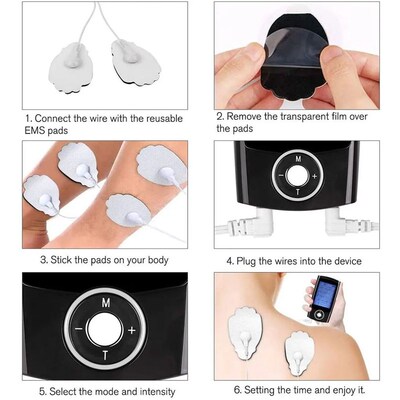 1. Connect the wire with the reusable EMS pads

2. Remove the transparent film over the pads

3. Stick the pads on your body

M
−
+
T

4. Plug the wires into the device

M
−
+
T

5. Select the mode and intensity

6. Setting the time and enjoy it.