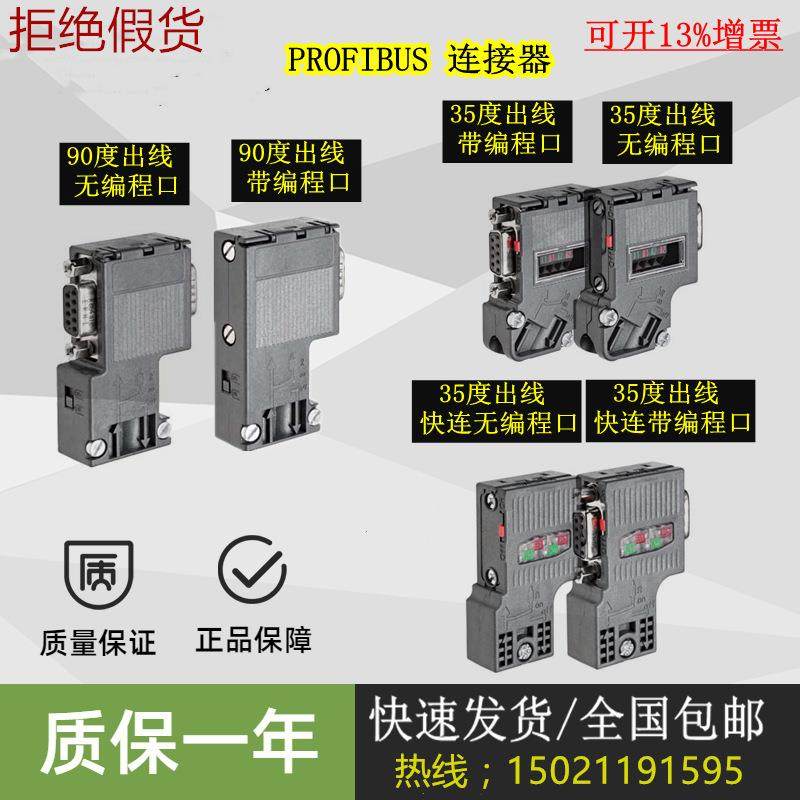 拒绝假货

PROFIBUS 连接器

可开13%增票

90度出线
无编程口

90度出线
带编程口

35度出线
带编程口

35度出线
无编程口

35度出线
快连无编程口

35度出线
快连带编程口

质

质量保证

正品保障

质保一年

快速发货/全国包邮

热线；15021191595