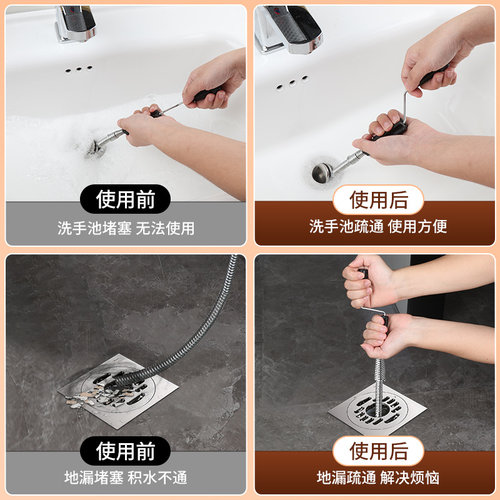 使用前
洗手池堵塞 无法使用

使用后
洗手池疏通 使用方便

使用前
地漏堵塞 积水不通

使用后
地漏疏通 解决烦恼