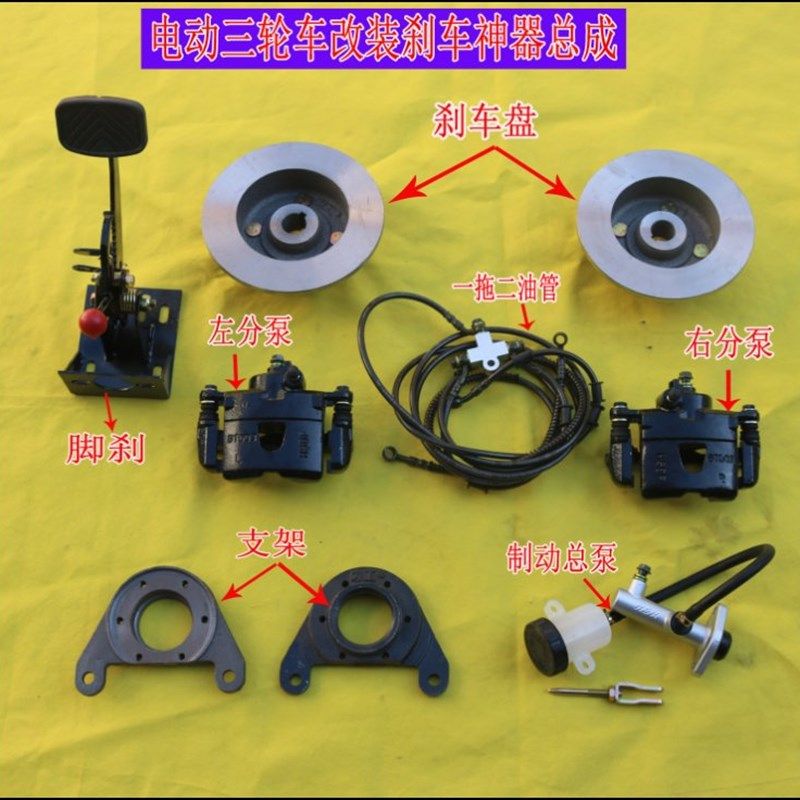 电动三轮车改装刹车神器总成

刹车盘

一拖二油管

左分泵

右分泵

脚刹

支架

制动总泵