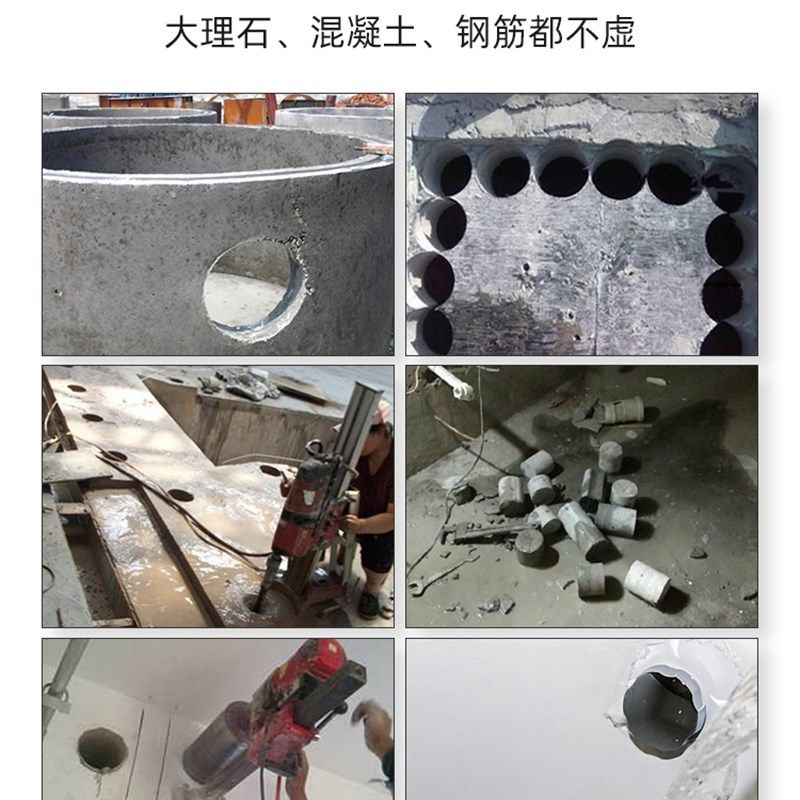 大理石、混凝土、钢筋都不虚