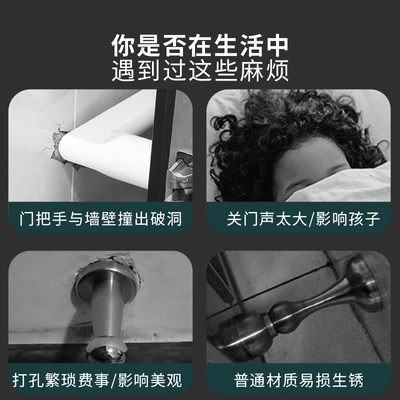 你是否在生活中
遇到过这些麻烦

门把手与墙壁撞出破洞

关门声太大/影响孩子

打孔繁琐费事/影响美观

普通材质易损生锈