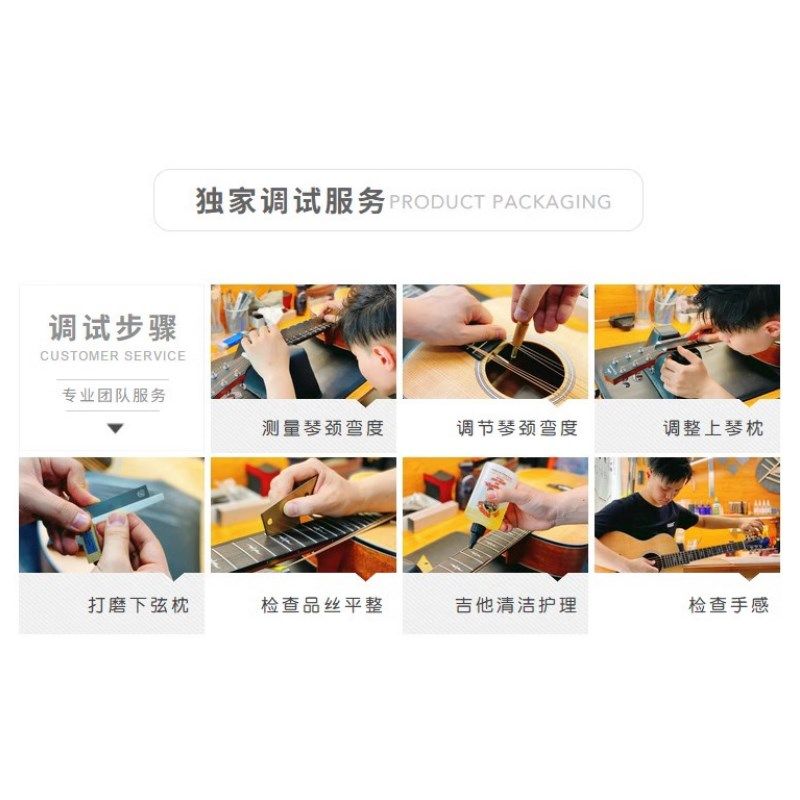 独家调试服务 PRODUCT PACKAGING

调试步骤
CUSTOMER SERVICE
专业团队服务

测量琴颈弯度

调节琴颈弯度

调整上琴枕

打磨下弦枕

检查品丝平整

吉他清洁护理

检查手感