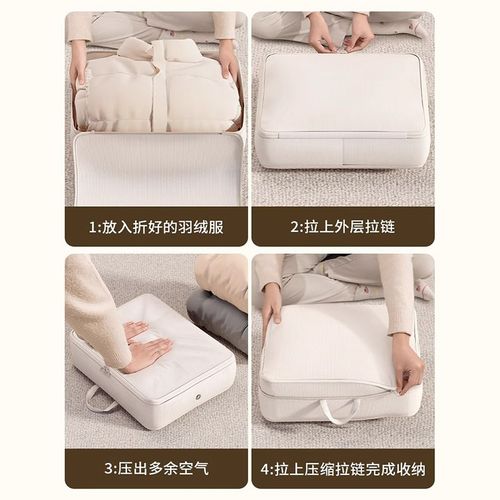 1:放入折好的羽绒服

2:拉上外层拉链

3:压出多余空气

4:拉上压缩拉链完成收纳