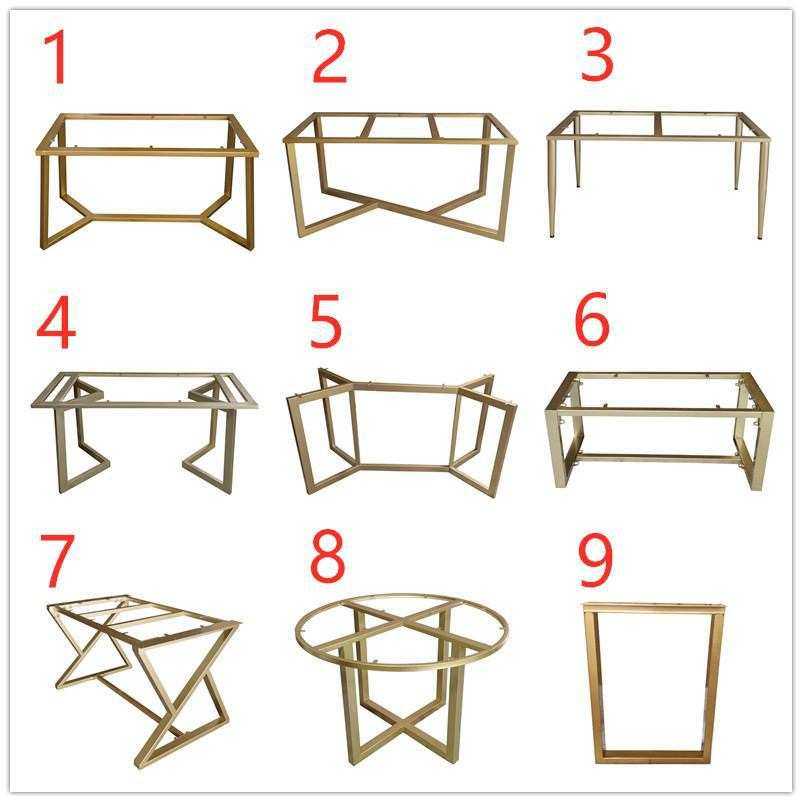 1
2
3
4
5
6
7
8
9