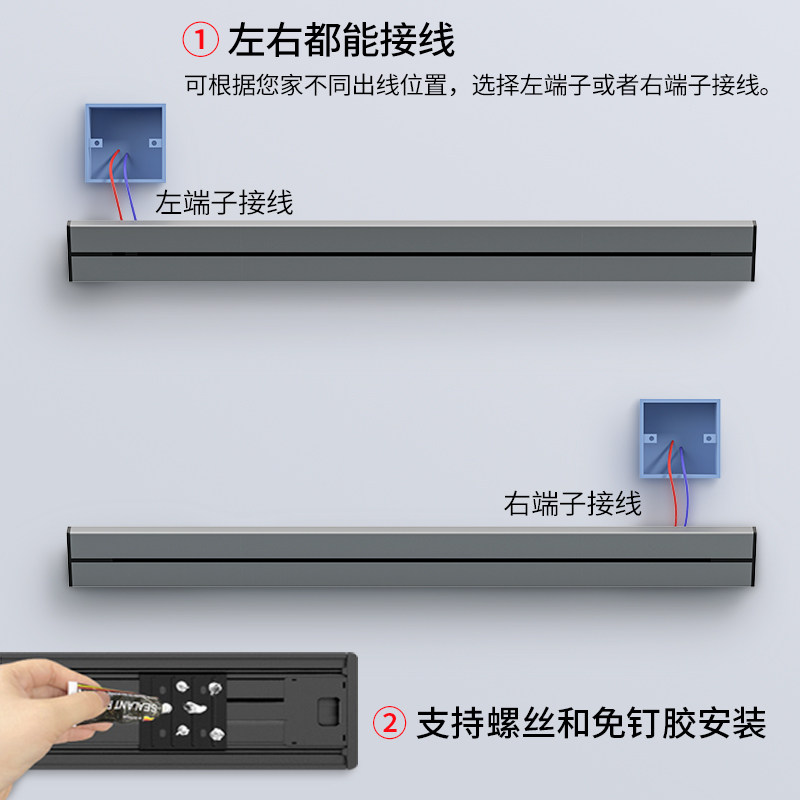 ① 左右都能接线

可根据您家不同出线位置，选择左端子或者右端子接线。

左端子接线

右端子接线

SEALANT

② 支持螺丝和免钉胶安装