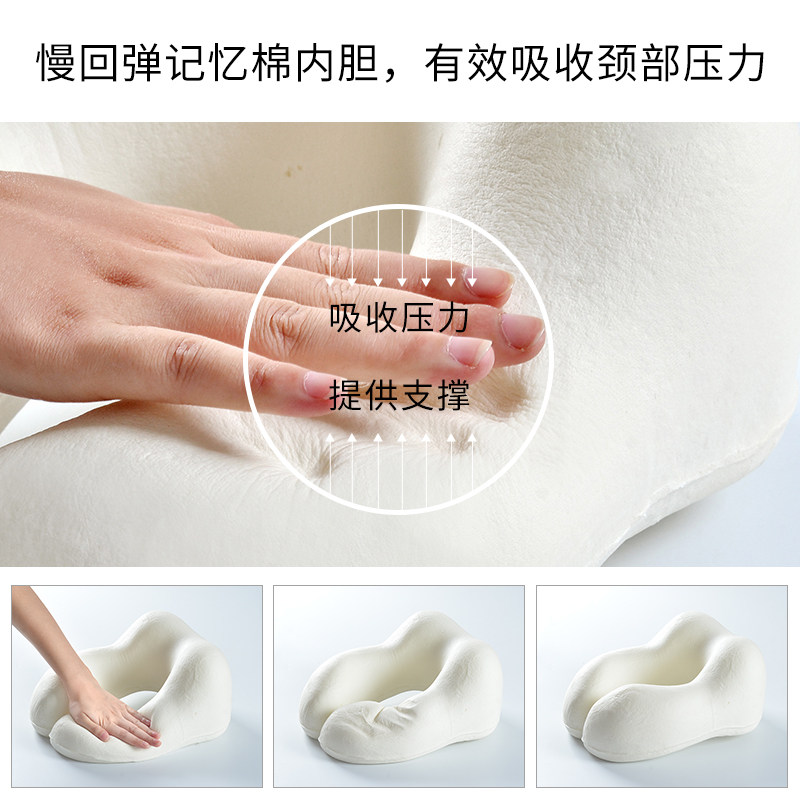 慢回弹记忆棉内胆，有效吸收颈部压力

吸收压力

提供支撑